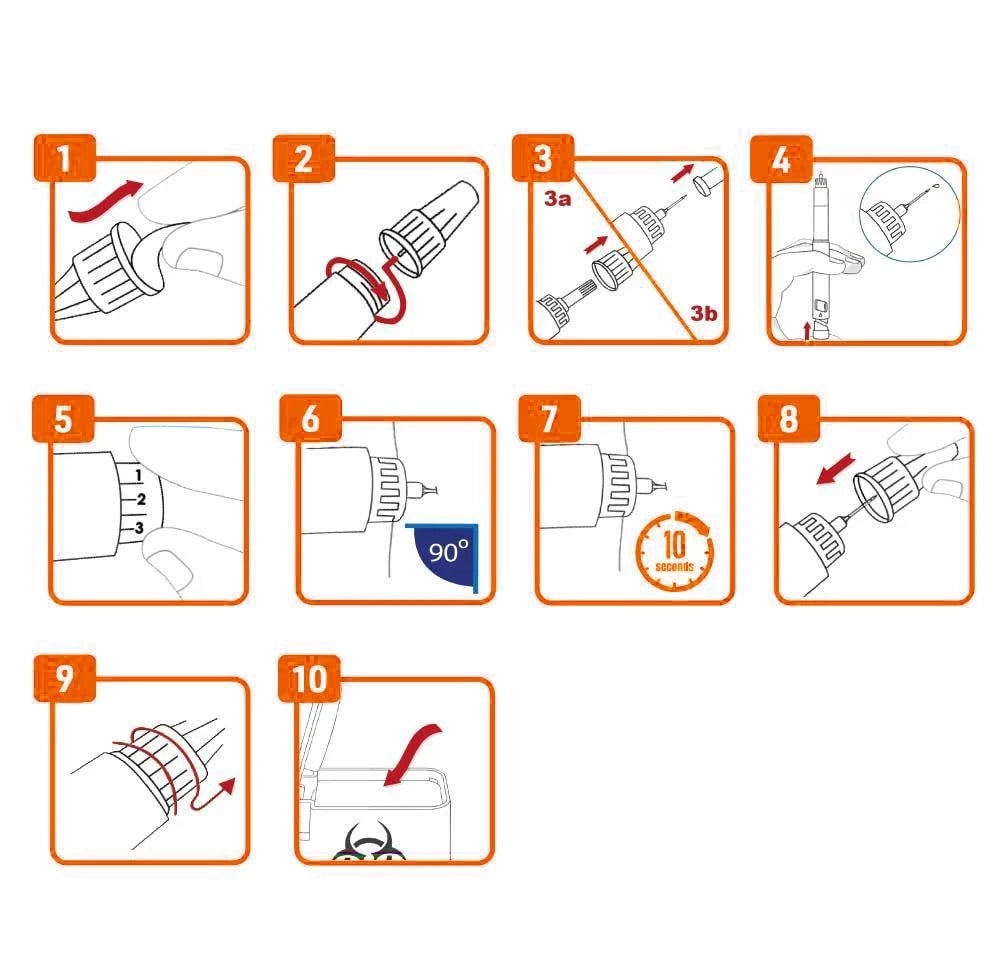 1

2

3
3a
3b

4

5
1
2
3

6
90°

7
10
seconds

8

9

10