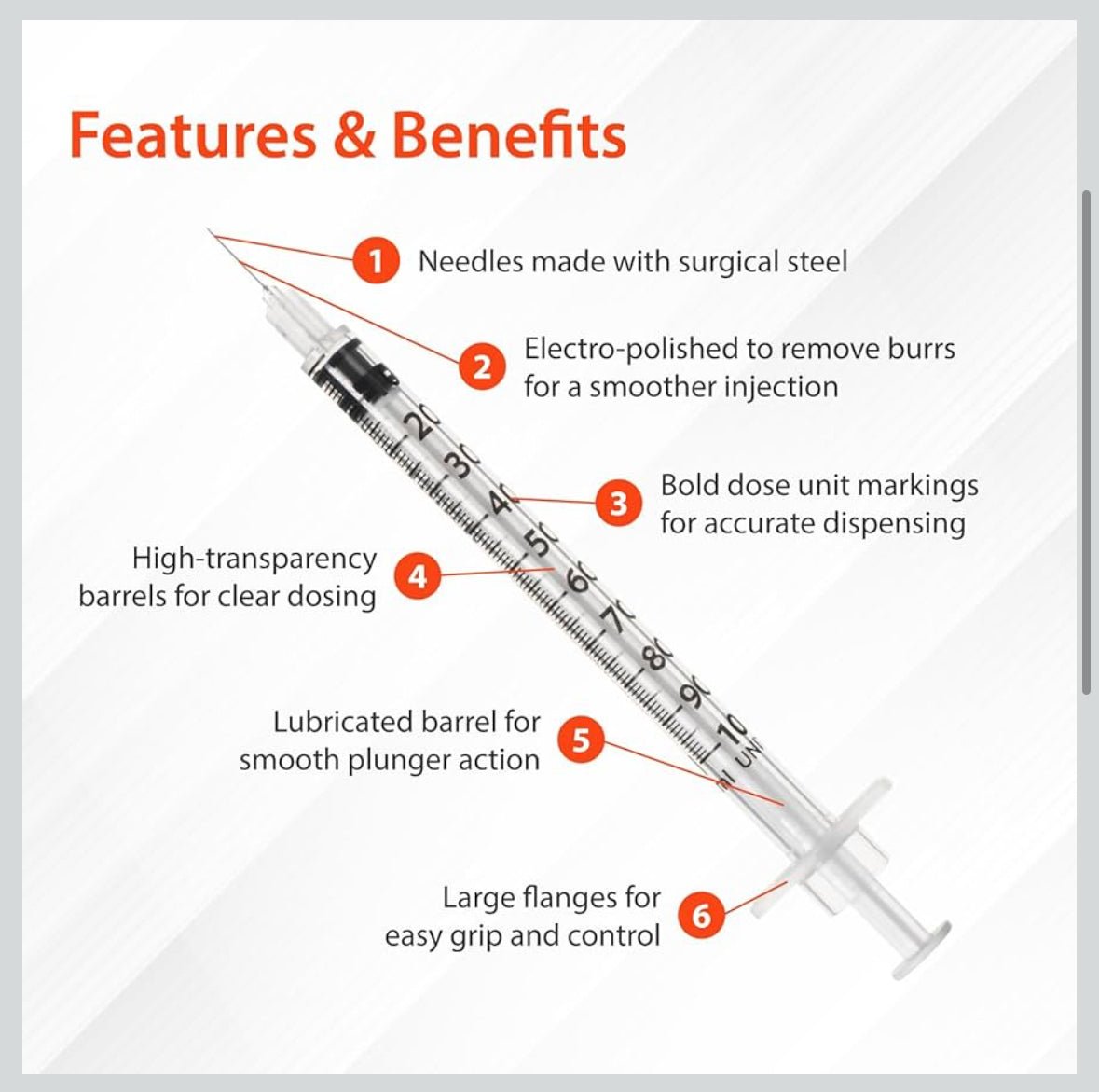 Features & Benefits

1 Needles made with surgical steel

2 Electro-polished to remove burrs for a smoother injection

3 Bold dose unit markings for accurate dispensing

4 High-transparency barrels for clear dosing

5 Lubricated barrel for smooth plunger action

6 Large flanges for easy grip and control

20 30 40 50 60 70 80 90 10 ml UN