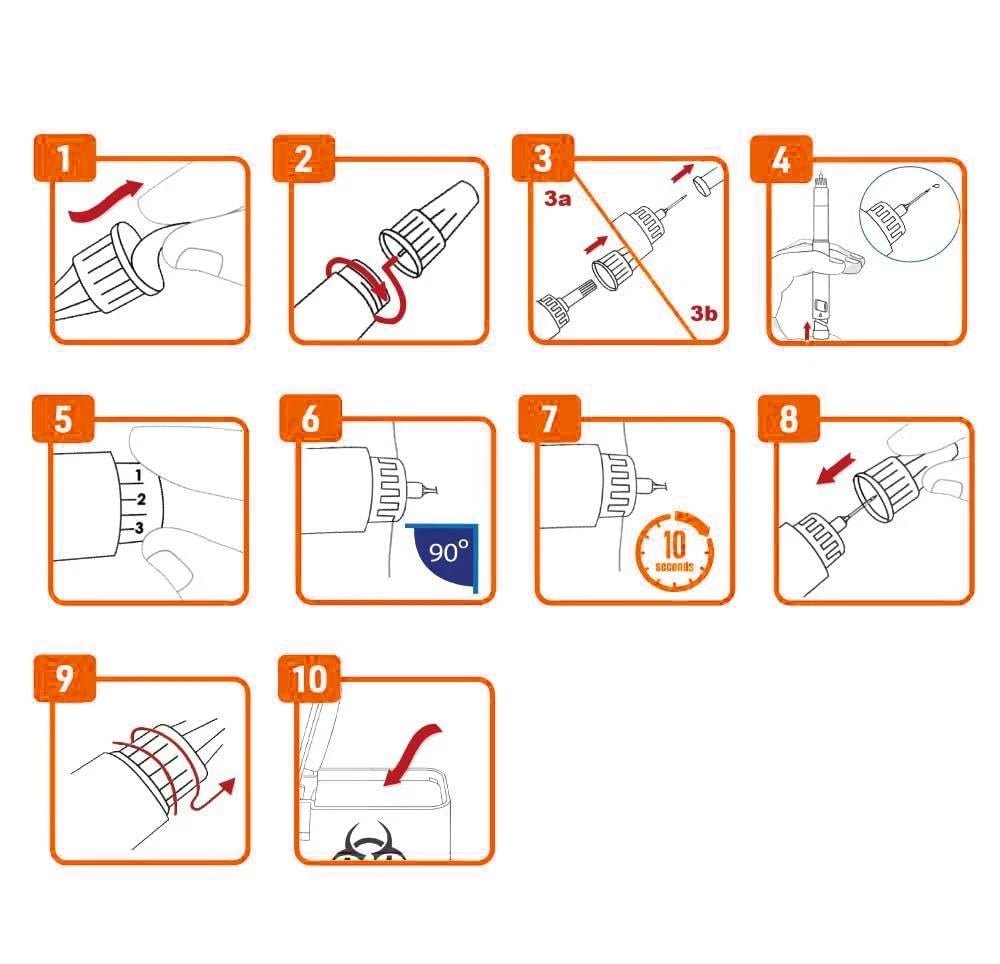 1

2

3
3a
3b

4

5
1
2
3

6
90°

7
10
seconds

8

9

10